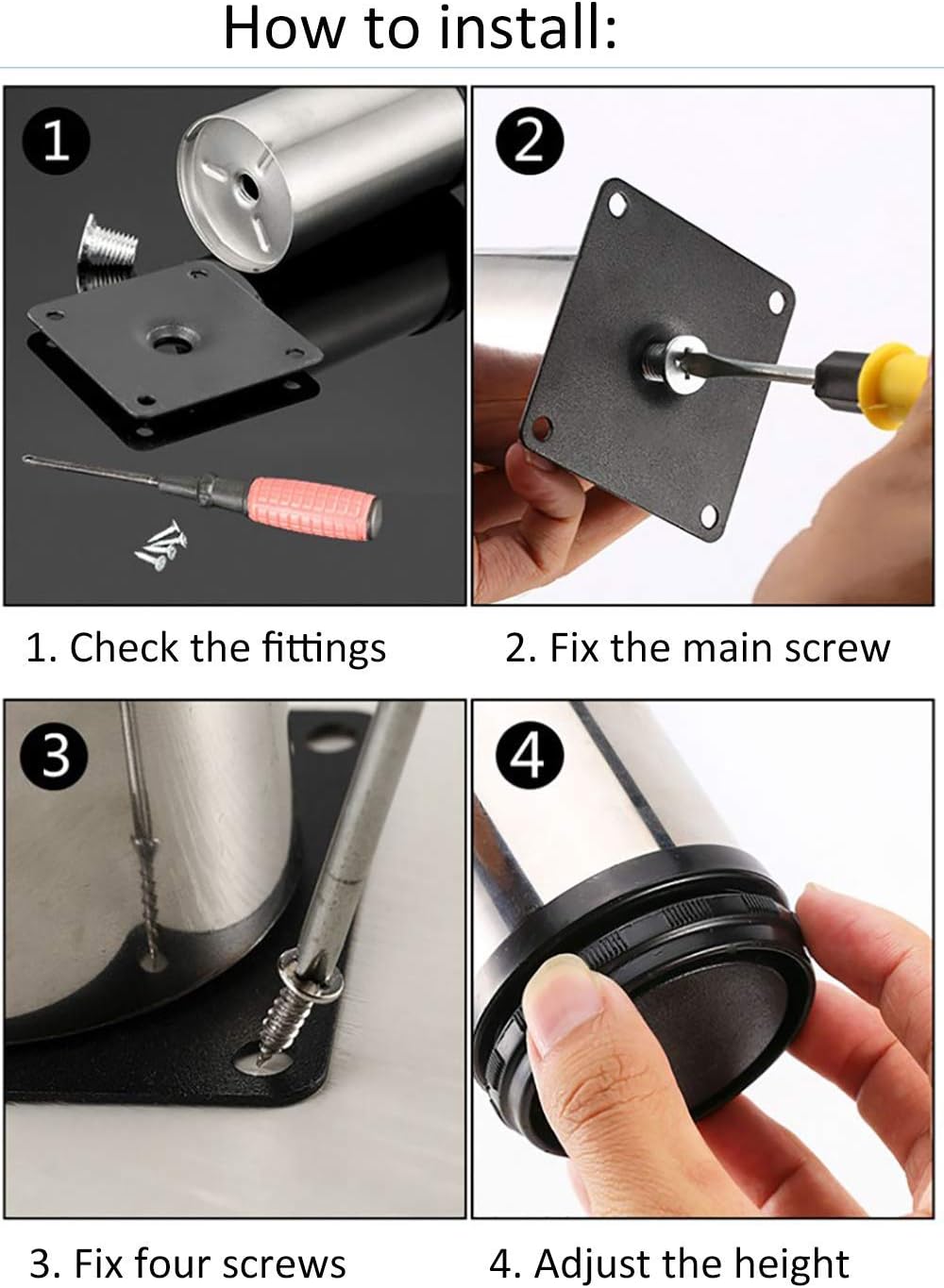 How to install:

1

2

1. Check the fittings

2. Fix the main screw

3

4

3. Fix four screws

4. Adjust the height